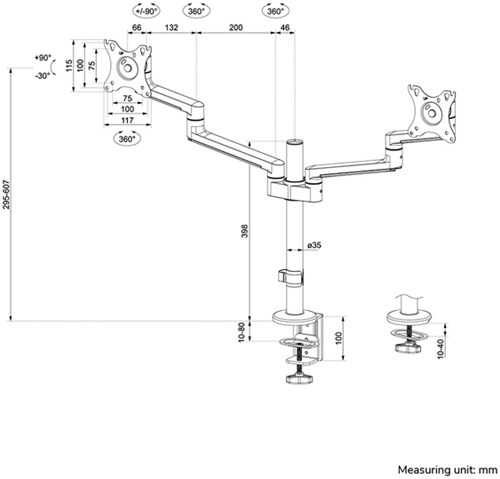 +/-90°
360°
360°
66
132
200
46
+90°
-30°
115
100
75
75
100
117
360°
295-607
398
ø35
10-80
100
10-40
Measuring unit: mm