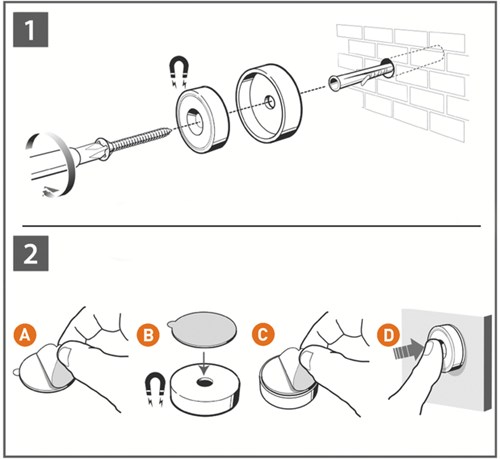 1

2

A

B

C

D