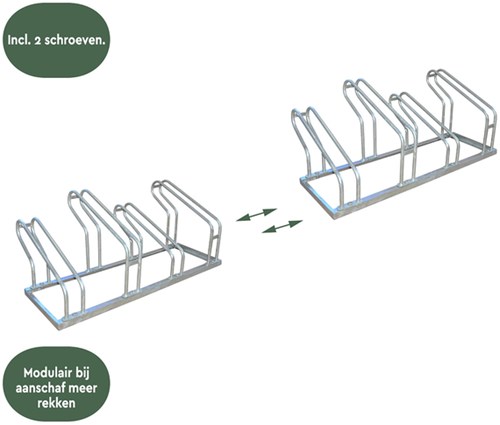 Incl. 2 schroeven.

Modulair bij aanschaf meer rekken