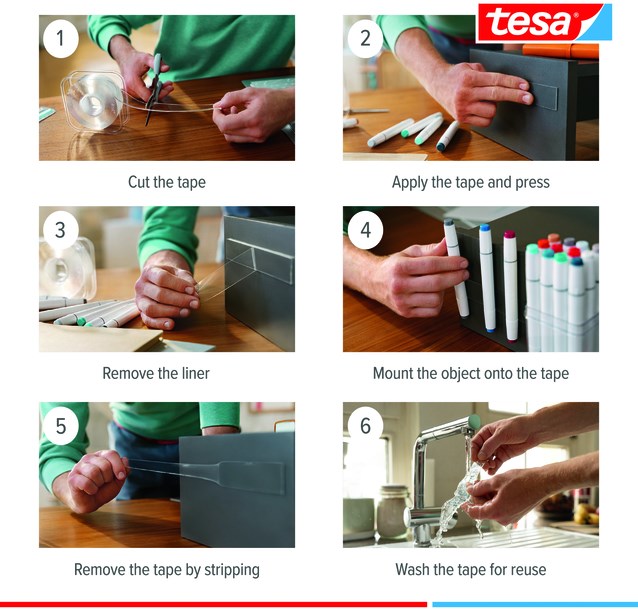 tesa®

1
Cut the tape

2
Apply the tape and press

3
Remove the liner

4
Mount the object onto the tape

5
Remove the tape by stripping

6
Wash the tape for reuse