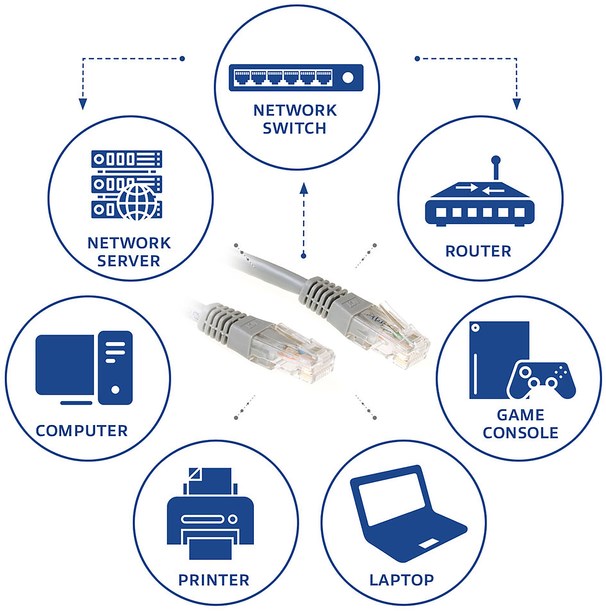 NETWORK SWITCH

NETWORK SERVER

ROUTER

COMPUTER

GAME CONSOLE

PRINTER

LAPTOP