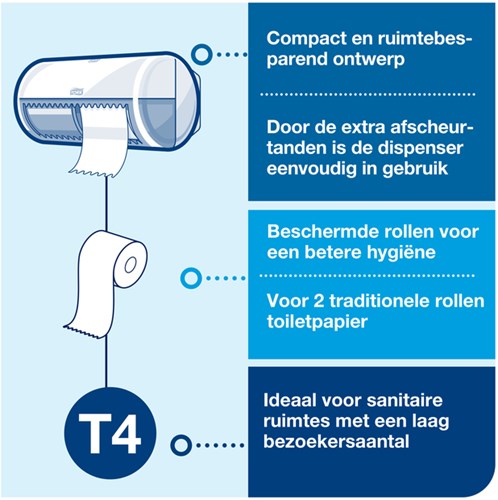 Compact en ruimtebesparend ontwerp

Door de extra afscheurtanden is de dispenser eenvoudig in gebruik

Beschermde rollen voor een betere hygiëne

Voor 2 traditionele rollen toiletpapier

T4

Ideaal voor sanitaire ruimtes met een laag bezoekersaantal