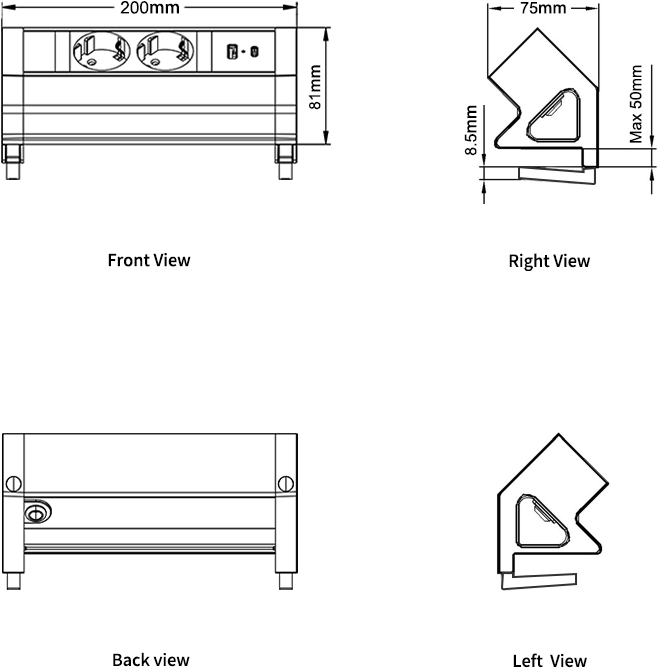 200mm

81mm

Front View

75mm

8.5mm

Max 50mm

Right View

Back view

Left View