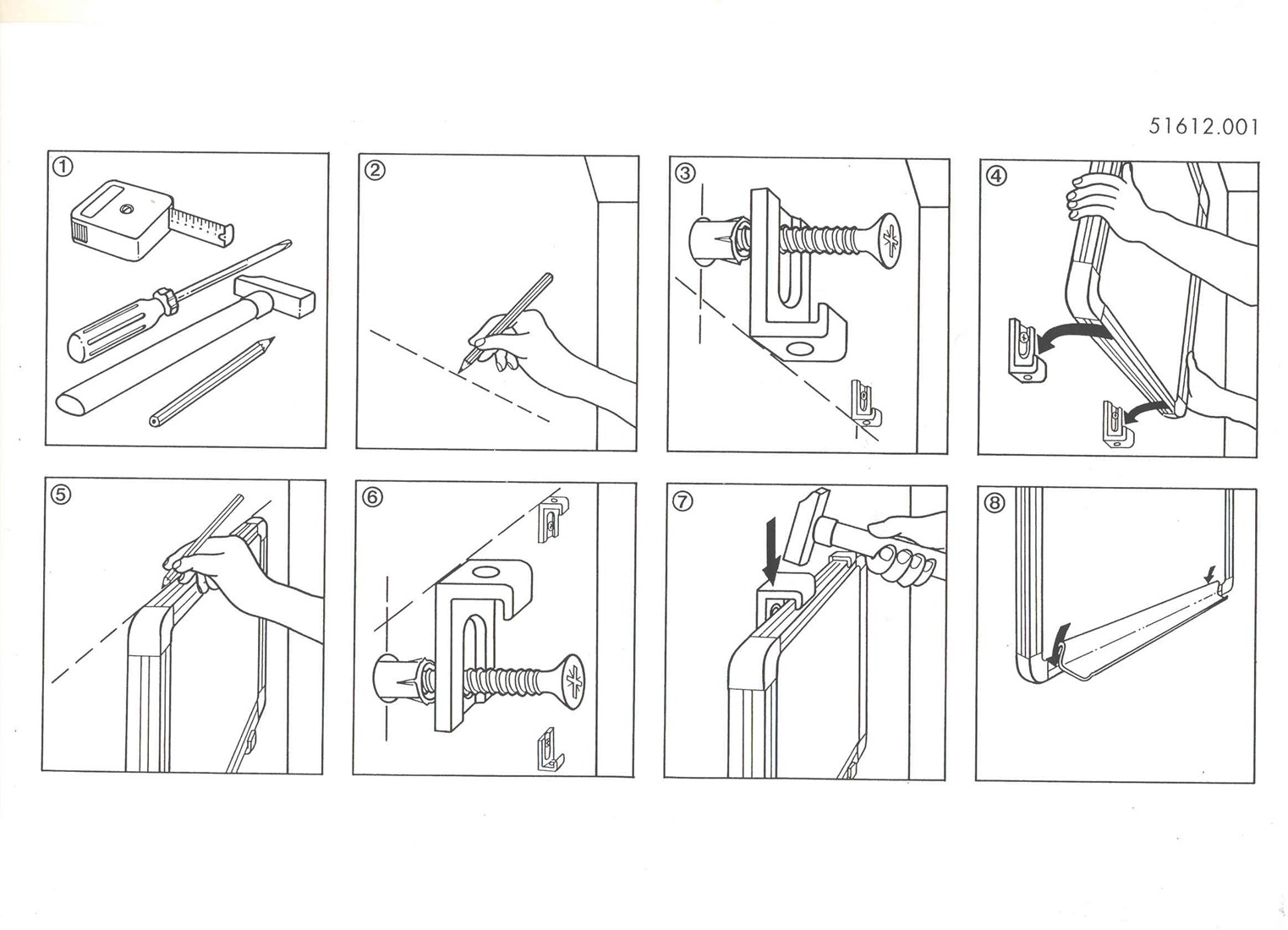 51612.001

①

②

③

④

⑤

⑥

⑦

⑧